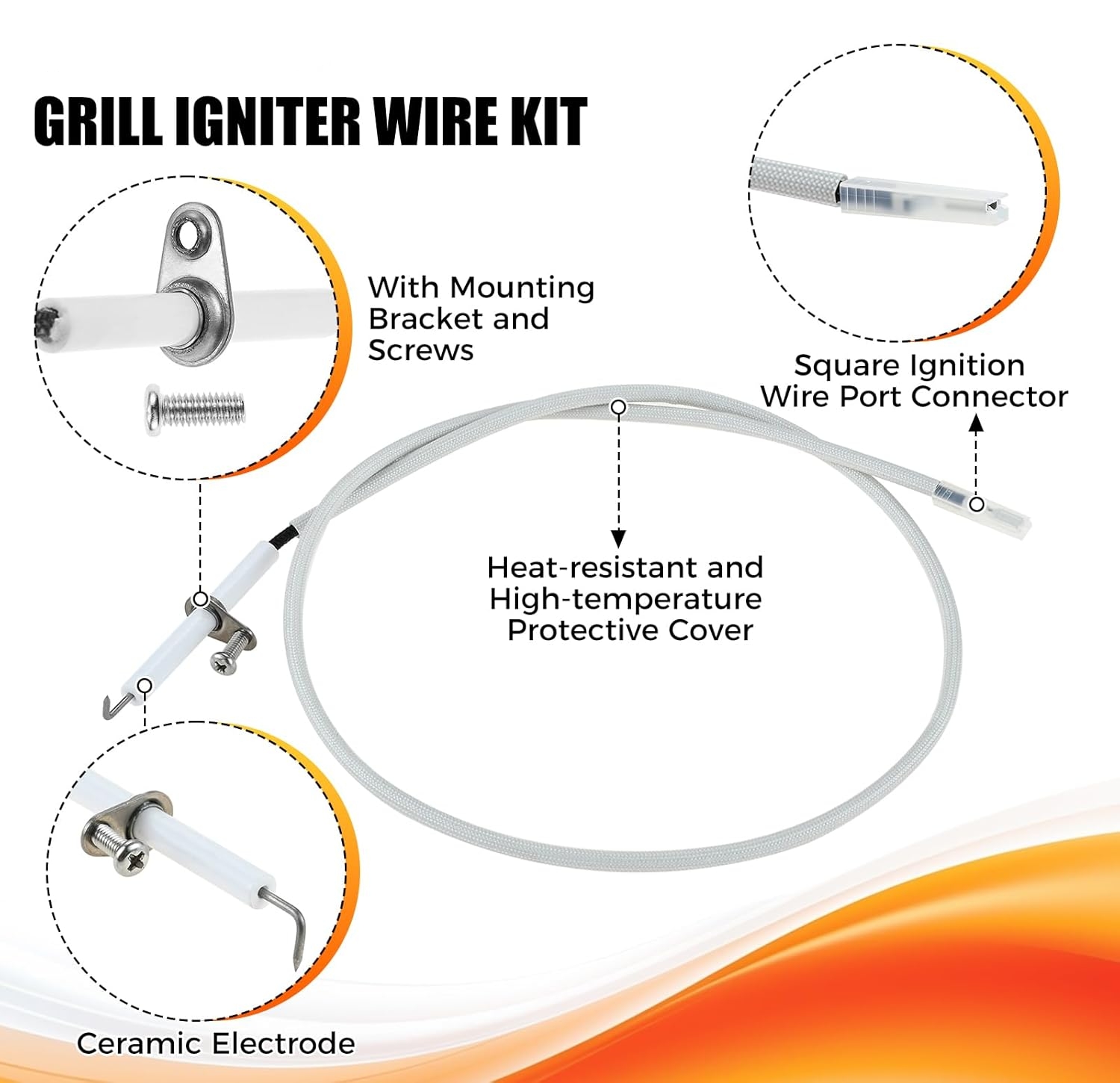 GRILL IGNITER WIRE KIT

With Mounting Bracket and Screws

Square Ignition Wire Port Connector

Heat-resistant and High-temperature Protective Cover

Ceramic Electrode